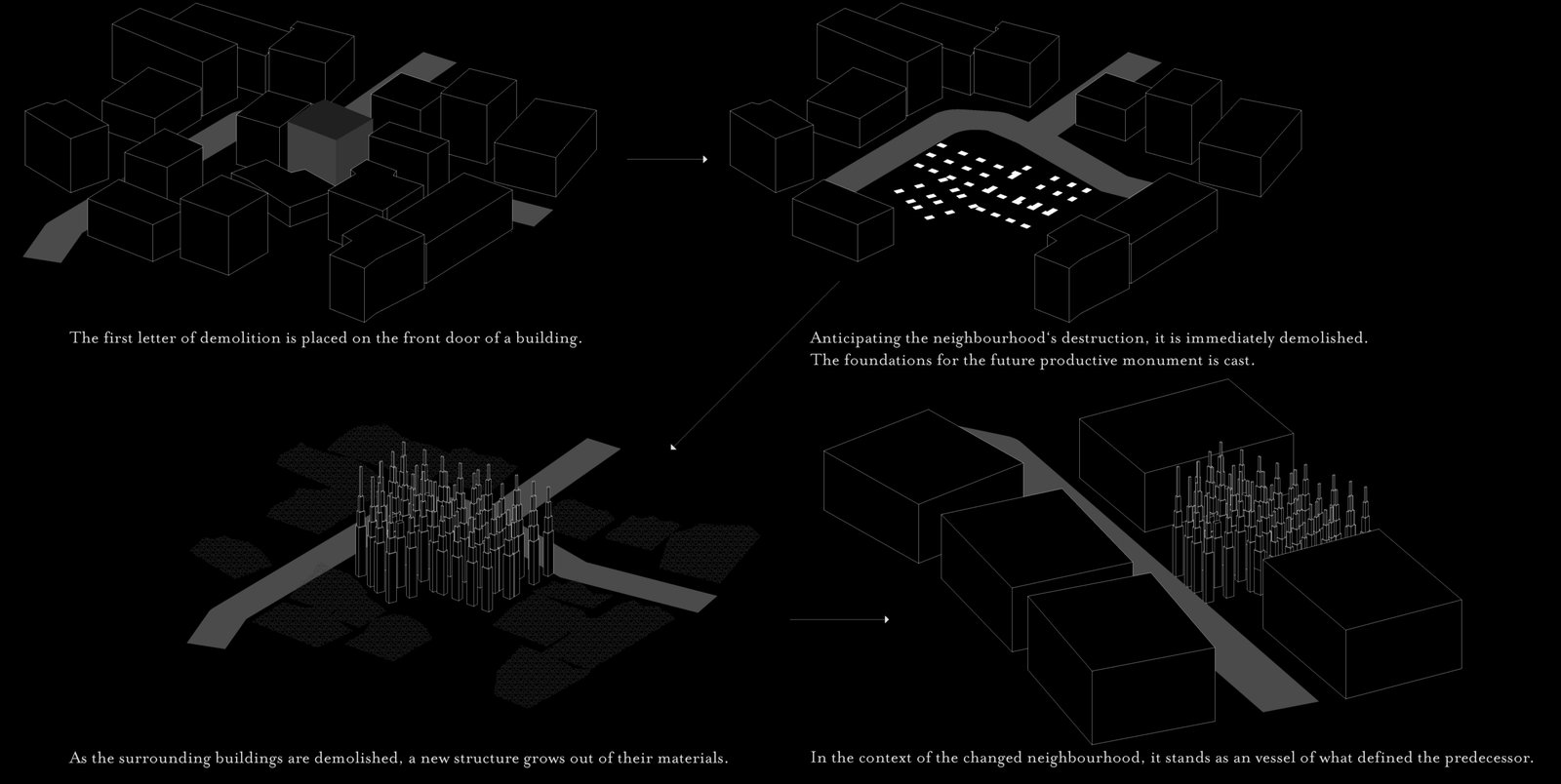 The first letter of demolition is placed on the front door of a building.

Anticipating the neighbourhood's destruction, it is immediately demolished.
The foundations for the future productive monument is cast.

As the surrounding buildings are demolished, a new structure grows out of their materials.

In the context of the changed neighbourhood, it stands as an vessel of what defined the predecessor.